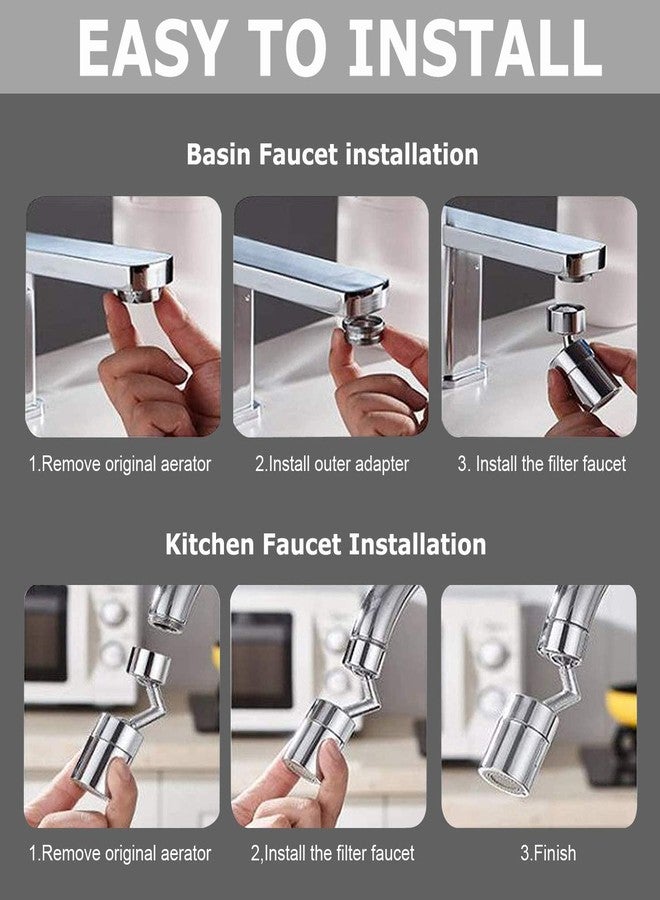 EASY TO INSTALL

Basin Faucet installation

1.Remove original aerator

2.Install outer adapter

3. Install the filter faucet

Kitchen Faucet Installation

1.Remove original aerator

2,Install the filter faucet

3.Finish